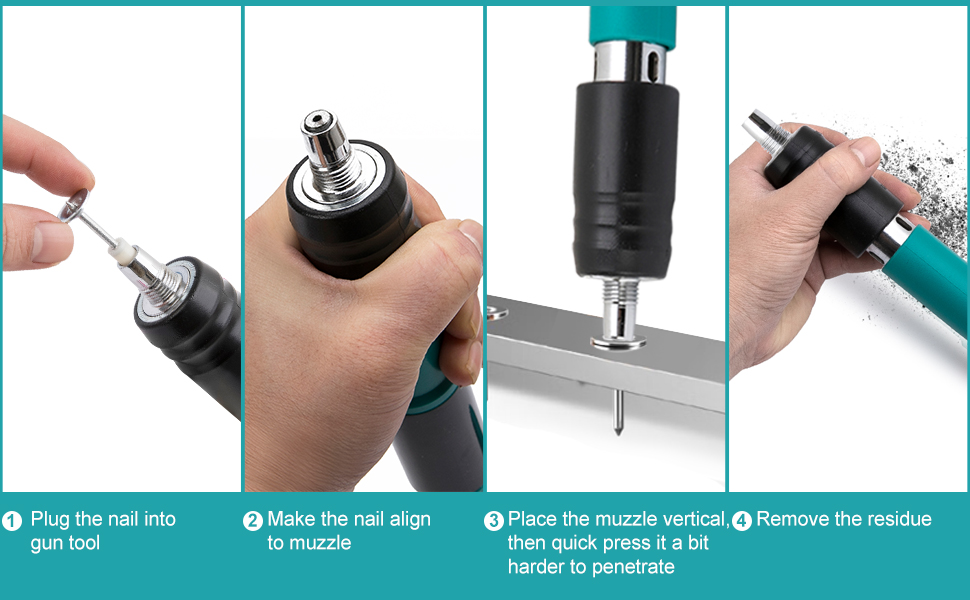 1 Plug the nail into gun tool

2 Make the nail align to muzzle

3 Place the muzzle vertical, then quick press it a bit harder to penetrate

4 Remove the residue